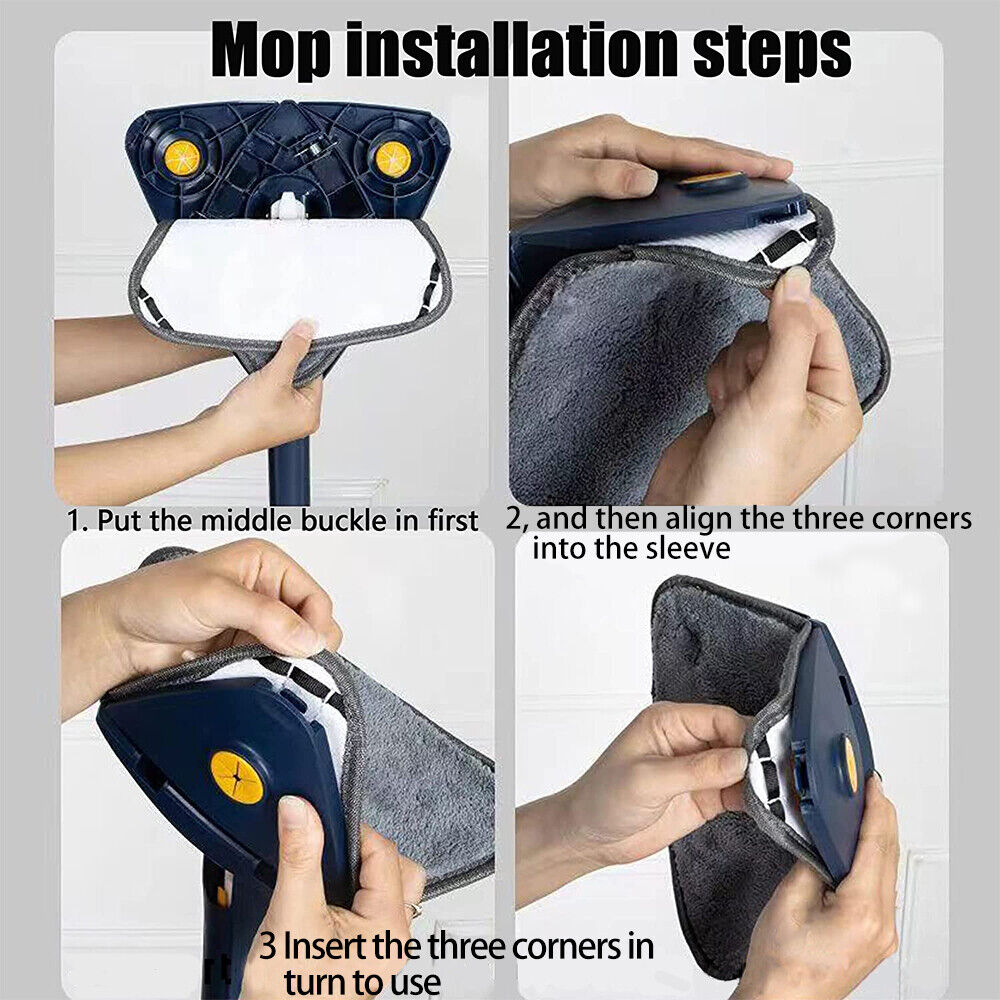 Mop installation steps

1. Put the middle buckle in first

2, and then align the three corners into the sleeve

3 Insert the three corners in turn to use