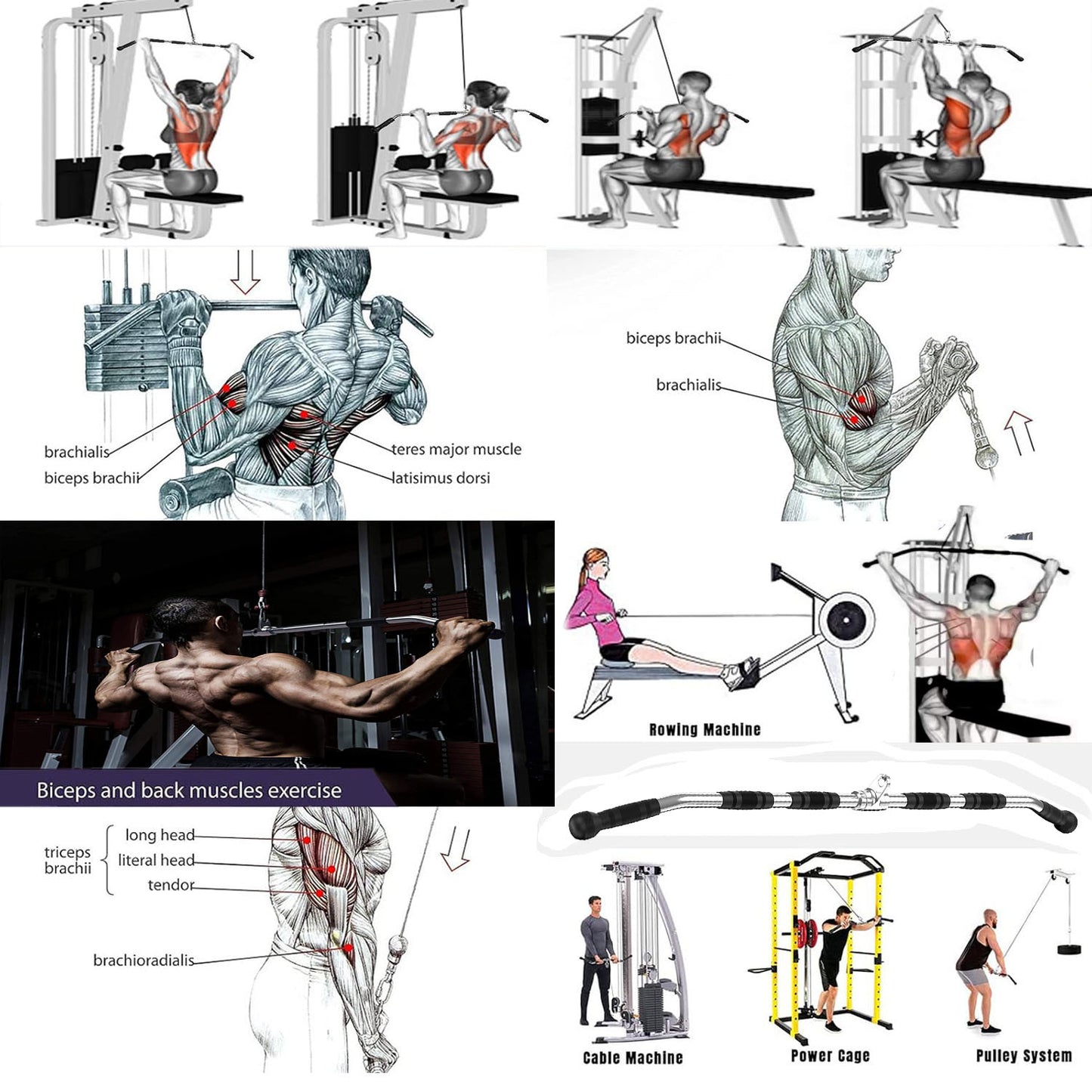 brachialis
biceps brachii
teres major muscle
latisimus dorsi

biceps brachii
brachialis

Biceps and back muscles exercise

Rowing Machine

triceps brachii
long head
literal head
tendor
brachioradialis

Cable Machine
Power Cage
Pulley System