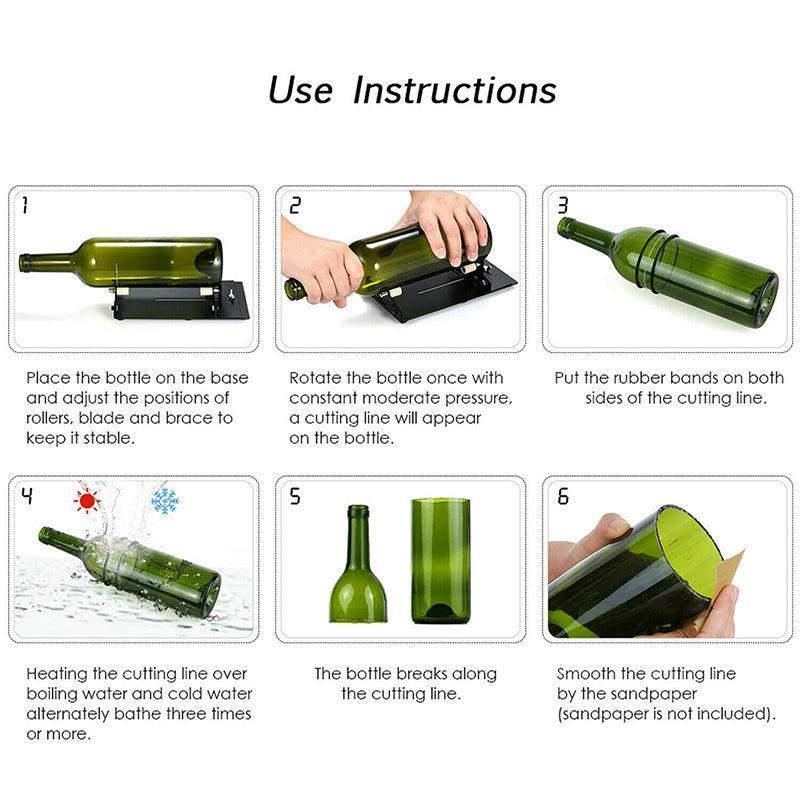 Use Instructions

1

Place the bottle on the base and adjust the positions of rollers, blade and brace to keep it stable.

2

Rotate the bottle once with constant moderate pressure, a cutting line will appear on the bottle.

3

Put the rubber bands on both sides of the cutting line.

4

Heating the cutting line over boiling water and cold water alternately bathe three times or more.

5

The bottle breaks along the cutting line.

6

Smooth the cutting line by the sandpaper (sandpaper is not included).