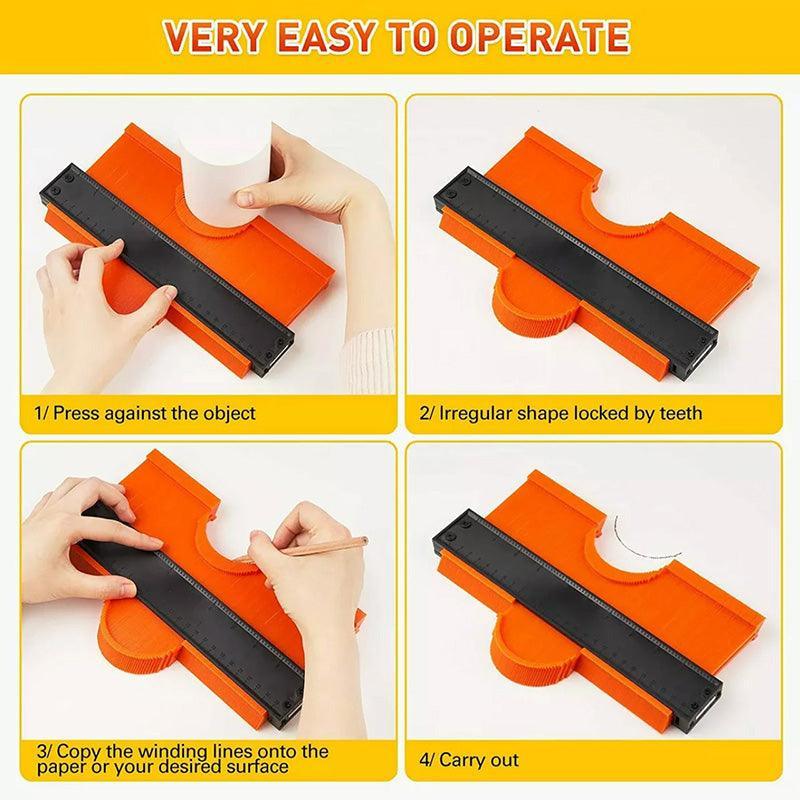 VERY EASY TO OPERATE

1/ Press against the object

2/ Irregular shape locked by teeth

3/ Copy the winding lines onto the paper or your desired surface

4/ Carry out