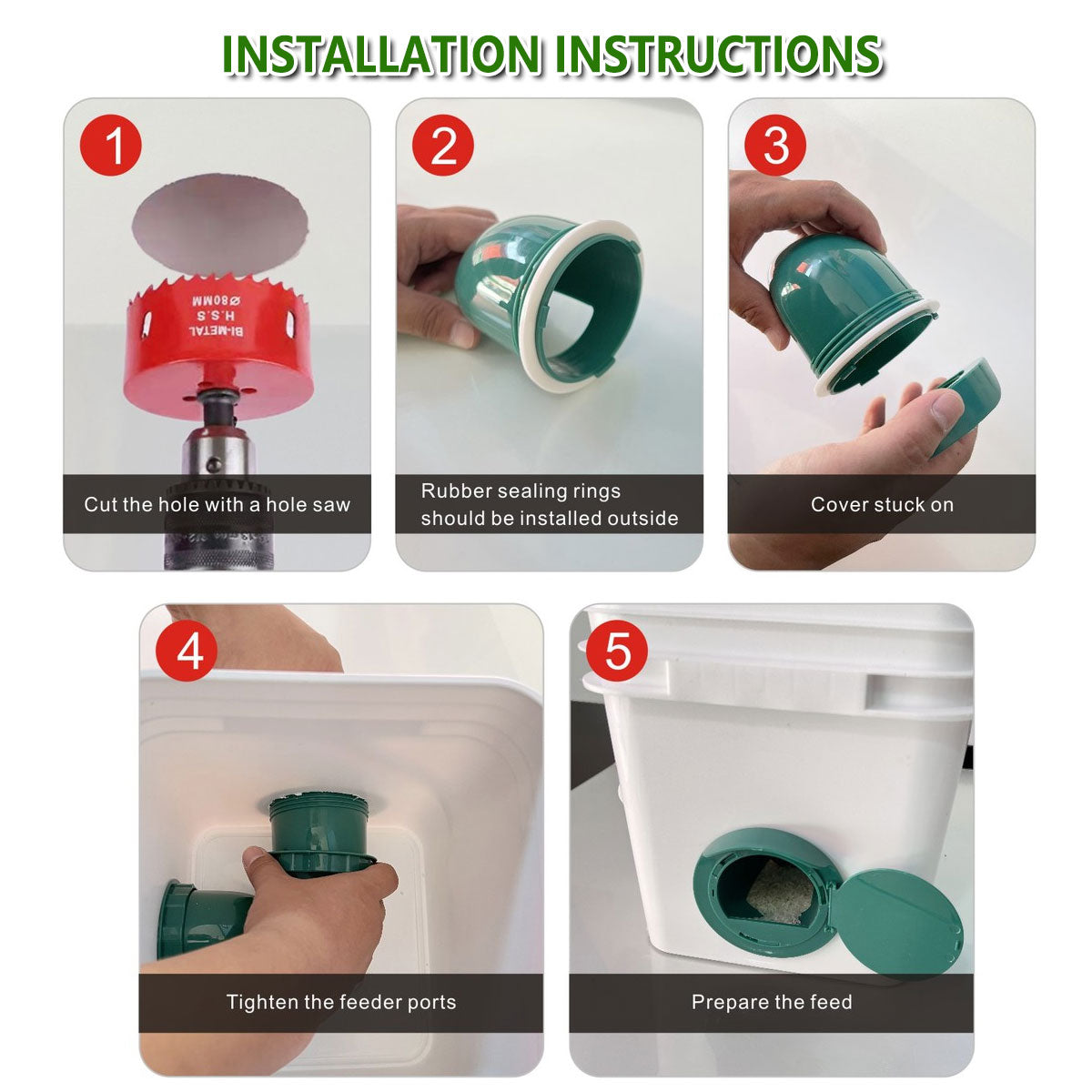 INSTALLATION INSTRUCTIONS

1

BI-METAL
H.S.S
Ø80MM

Cut the hole with a hole saw

2

Rubber sealing rings should be installed outside

3

Cover stuck on

4

Tighten the feeder ports

5

Prepare the feed