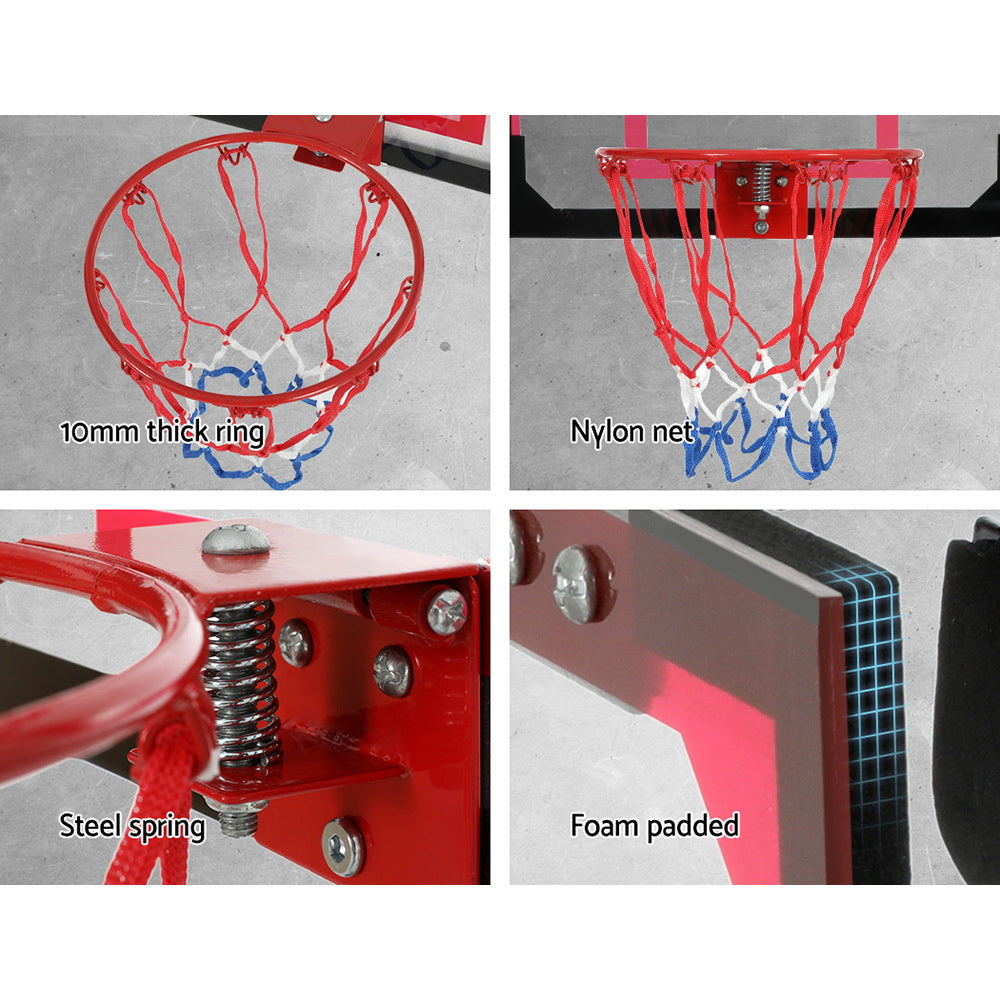 10mm thick ring

Nylon net

Steel spring

Foam padded