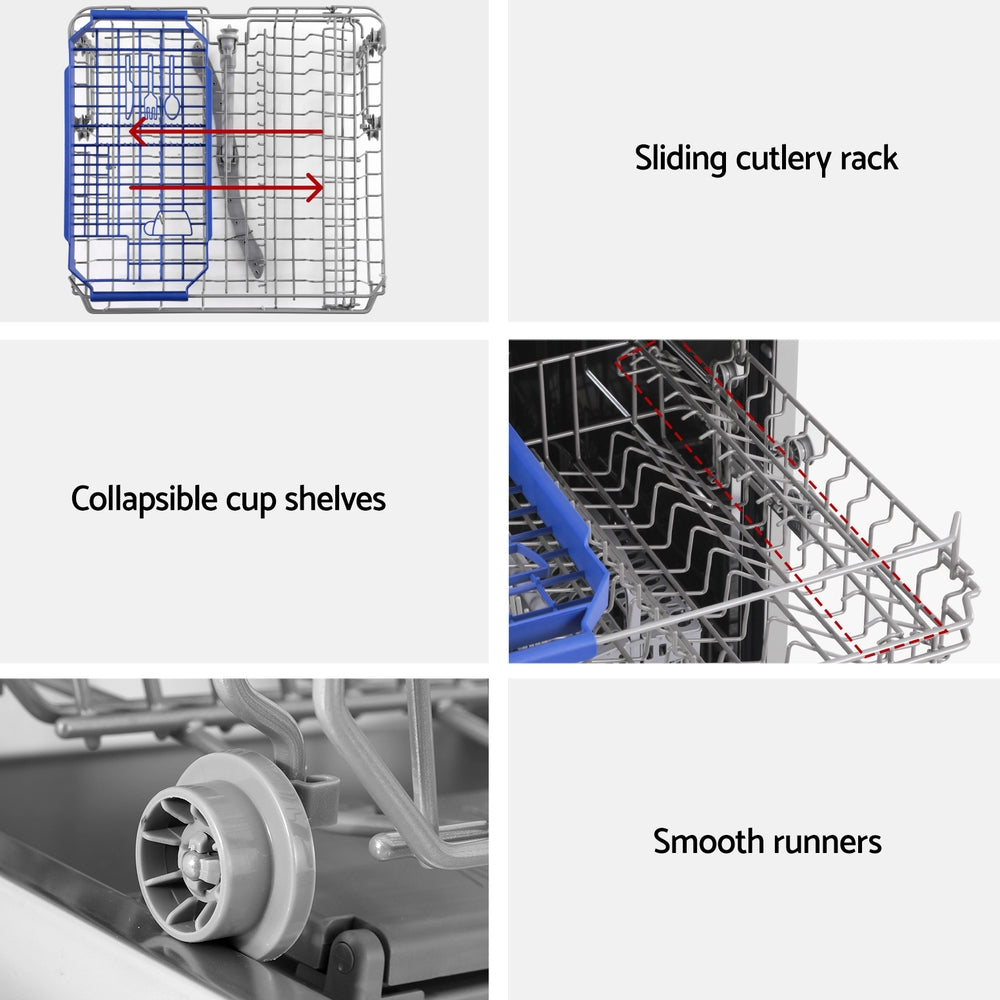 Sliding cutlery rack

Collapsible cup shelves

Smooth runners