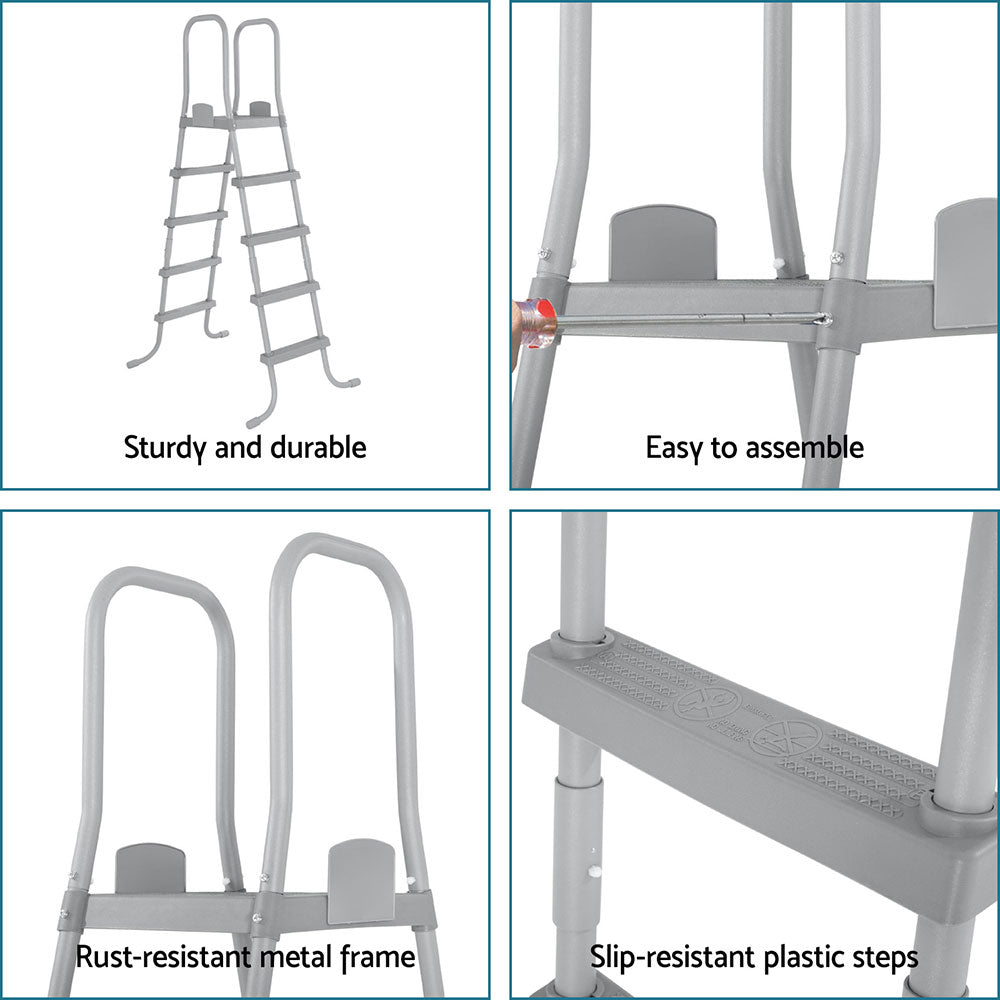 Sturdy and durable

Easy to assemble

Rust-resistant metal frame

Slip-resistant plastic steps