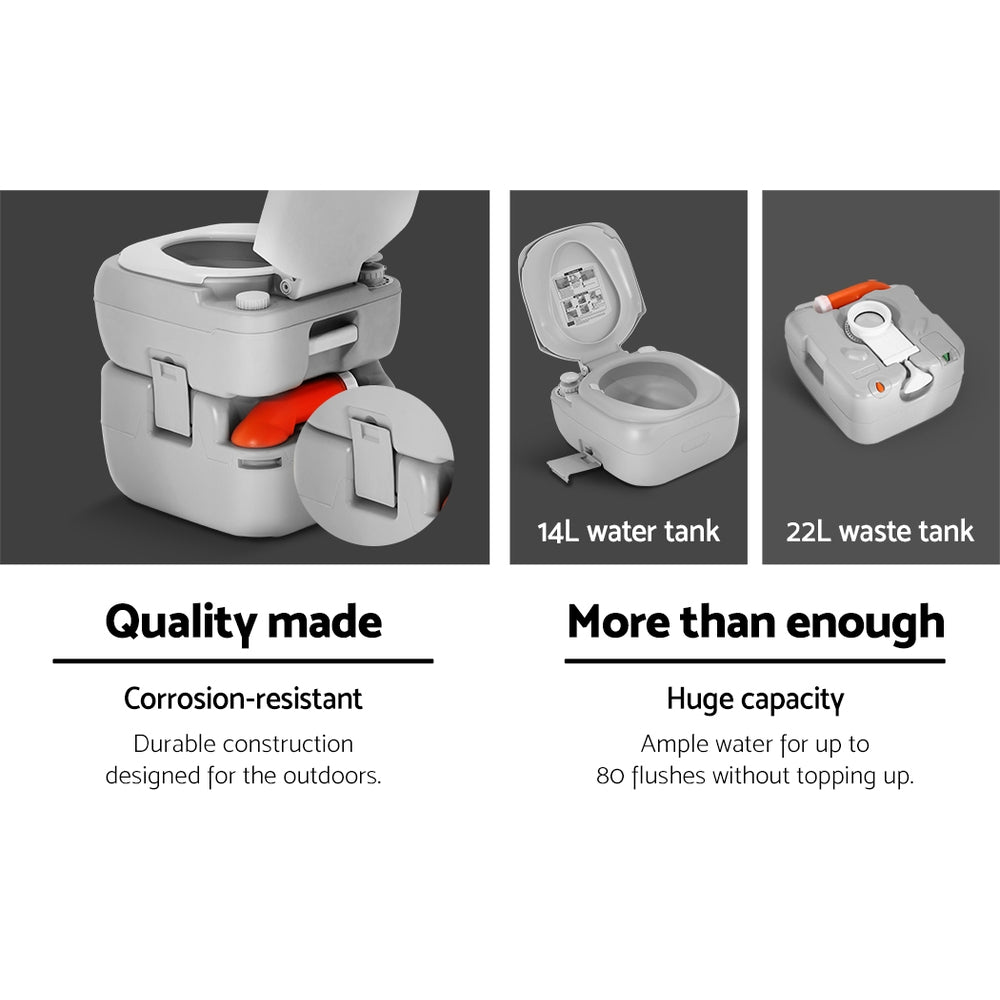 14L water tank

22L waste tank

Quality made

Corrosion-resistant

Durable construction designed for the outdoors.

More than enough

Huge capacity

Ample water for up to 80 flushes without topping up.