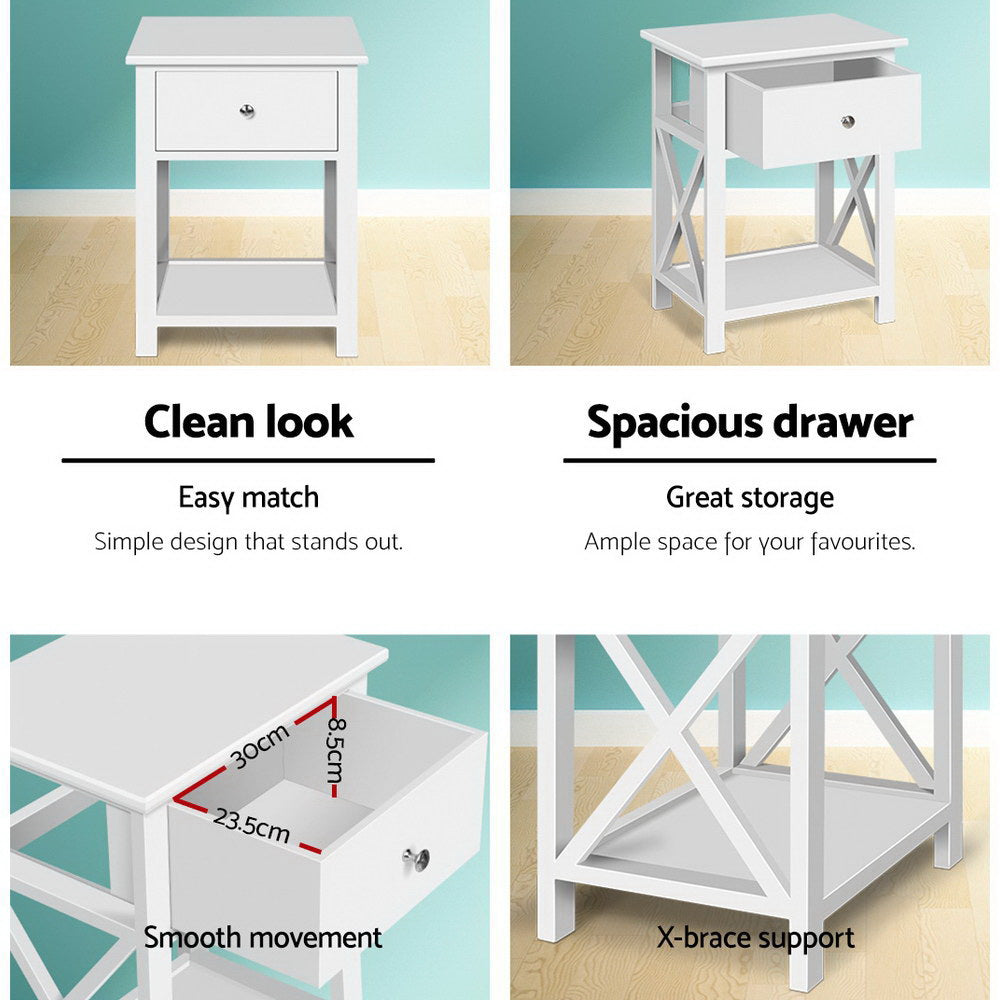 Clean look

Easy match

Simple design that stands out.

Spacious drawer

Great storage

Ample space for your favourites.

30cm

8.5cm

23.5cm

Smooth movement

X-brace support