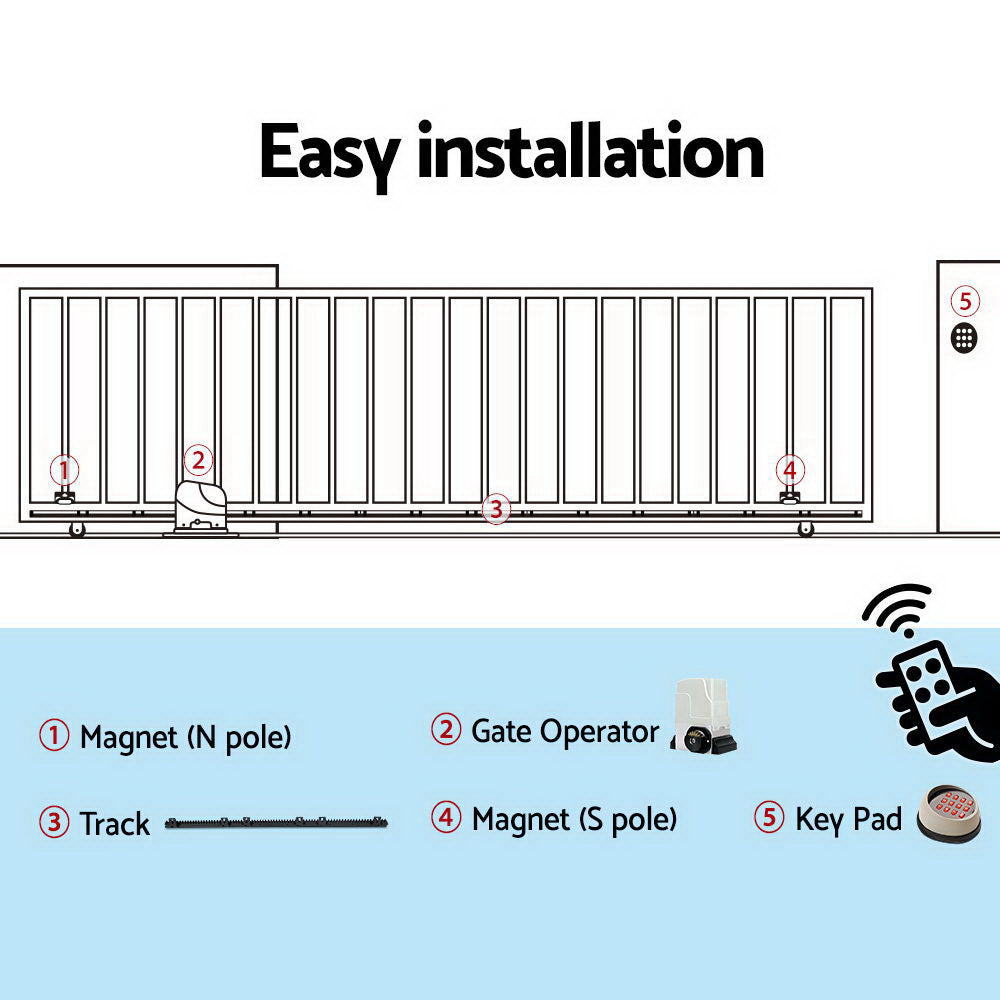 Easy installation

5

1

2

4

3

① Magnet (N pole)

② Gate Operator

③ Track

④ Magnet (S pole)

⑤ Key Pad