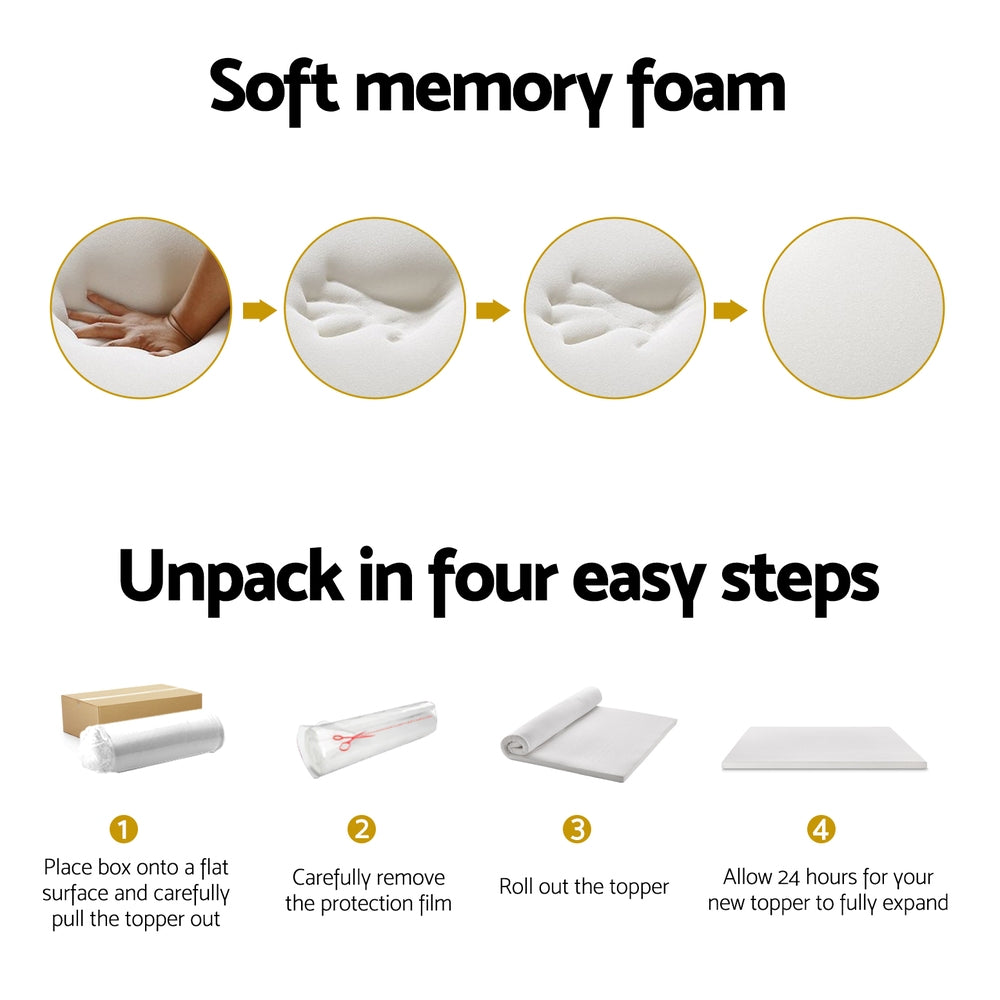 Soft memory foam

Unpack in four easy steps

1
Place box onto a flat surface and carefully pull the topper out

2
Carefully remove the protection film

3
Roll out the topper

4
Allow 24 hours for your new topper to fully expand