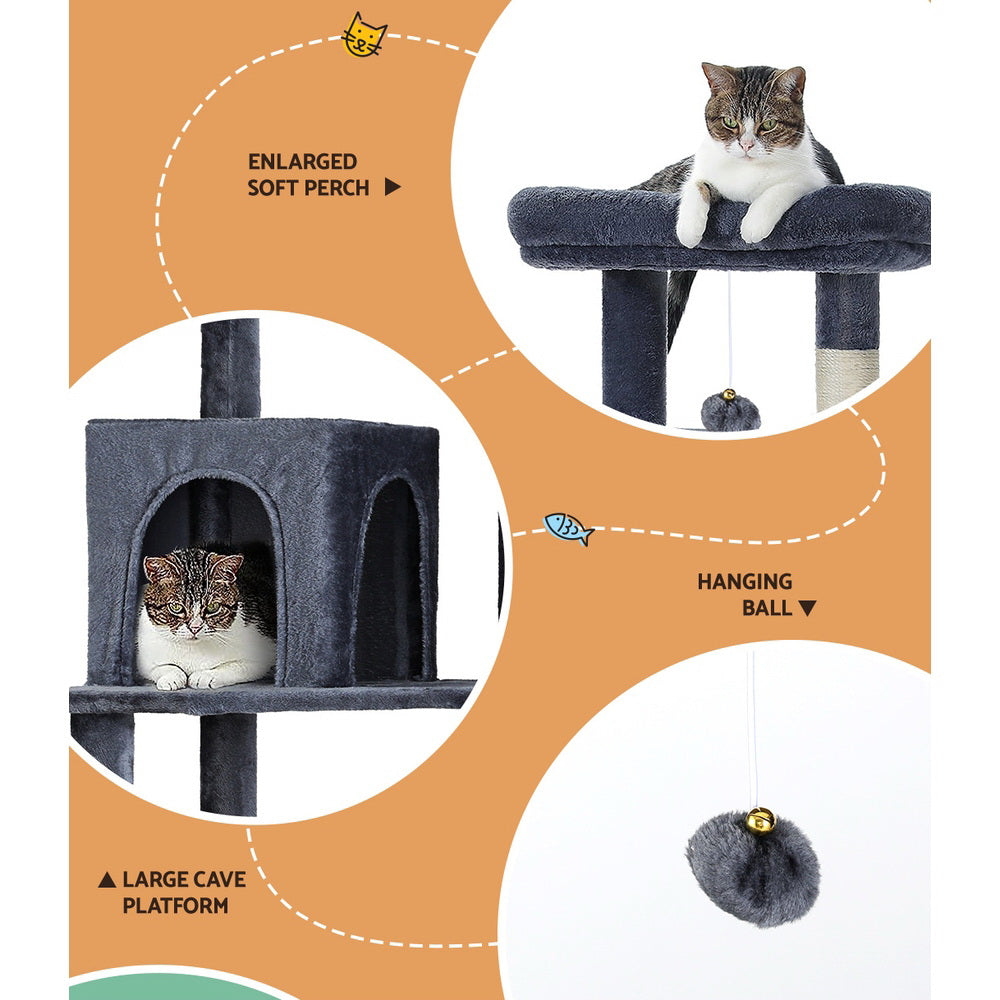 ENLARGED SOFT PERCH ▶

HANGING BALL ▼

▲ LARGE CAVE PLATFORM