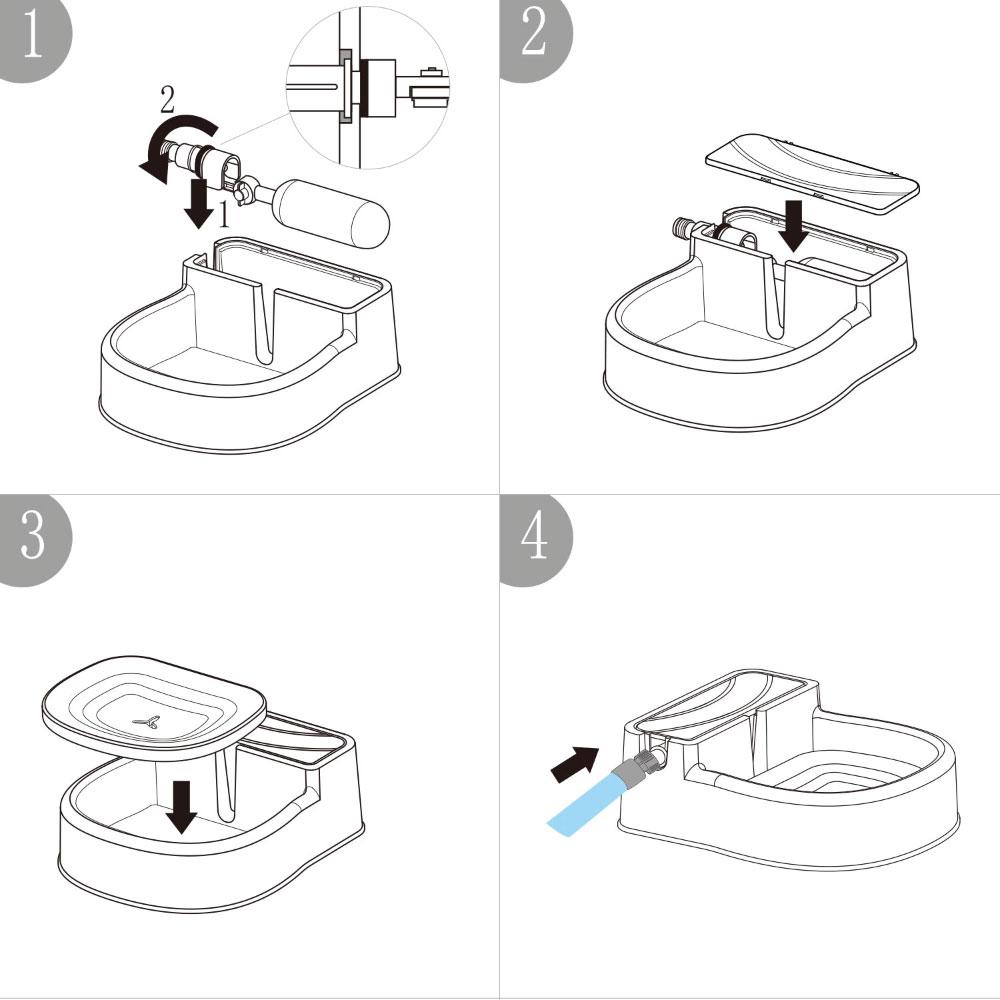 1

2

1

2

3

4