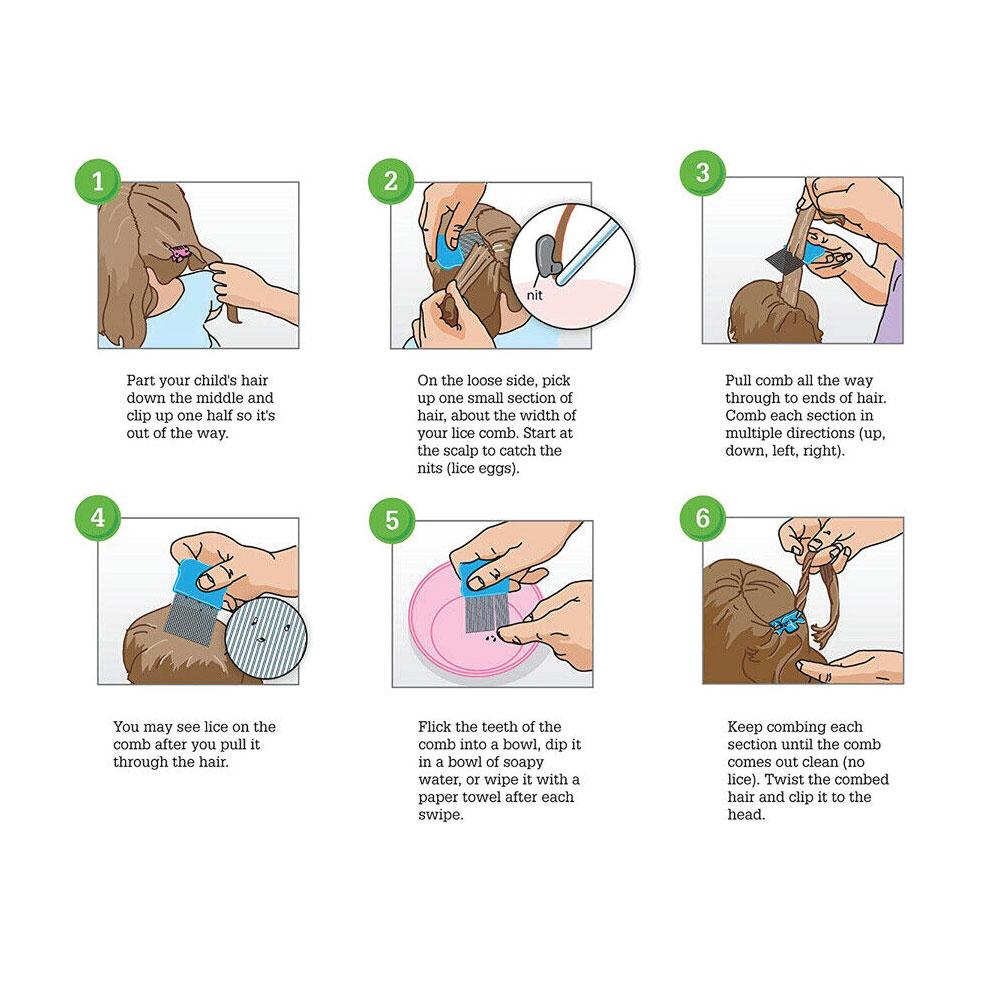 1

Part your child's hair down the middle and clip up one half so it's out of the way.

2

nit

On the loose side, pick up one small section of hair, about the width of your lice comb. Start at the scalp to catch the nits (lice eggs).

3

Pull comb all the way through to ends of hair. Comb each section in multiple directions (up, down, left, right).

4

You may see lice on the comb after you pull it through the hair.

5

Flick the teeth of the comb into a bowl, dip it in a bowl of soapy water, or wipe it with a paper towel after each swipe.

6

Keep combing each section until the comb comes out clean (no lice). Twist the combed hair and clip it to the head.