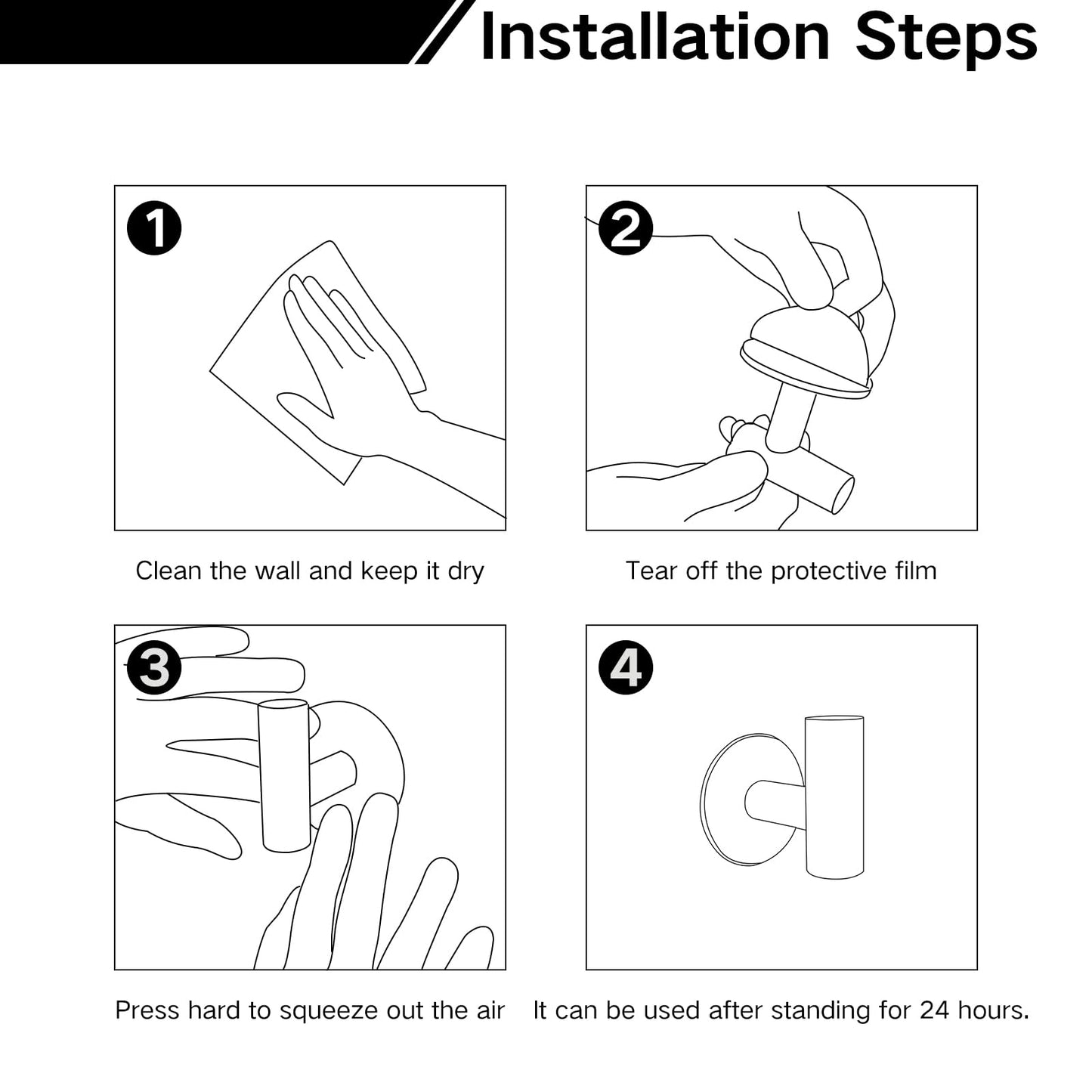 Installation Steps

1

Clean the wall and keep it dry

2

Tear off the protective film

3

Press hard to squeeze out the air

4

It can be used after standing for 24 hours.