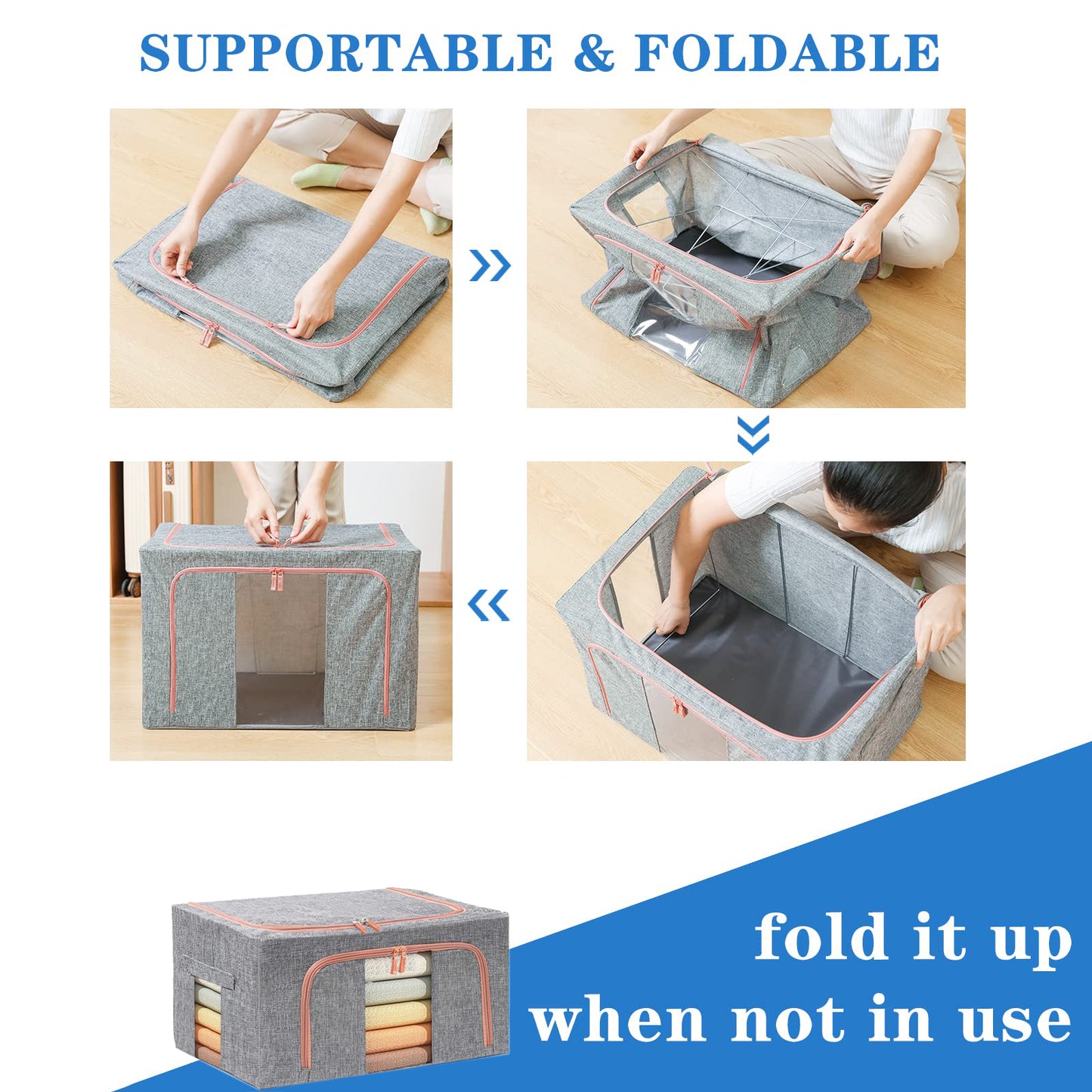 SUPPORTABLE & FOLDABLE

fold it up
when not in use