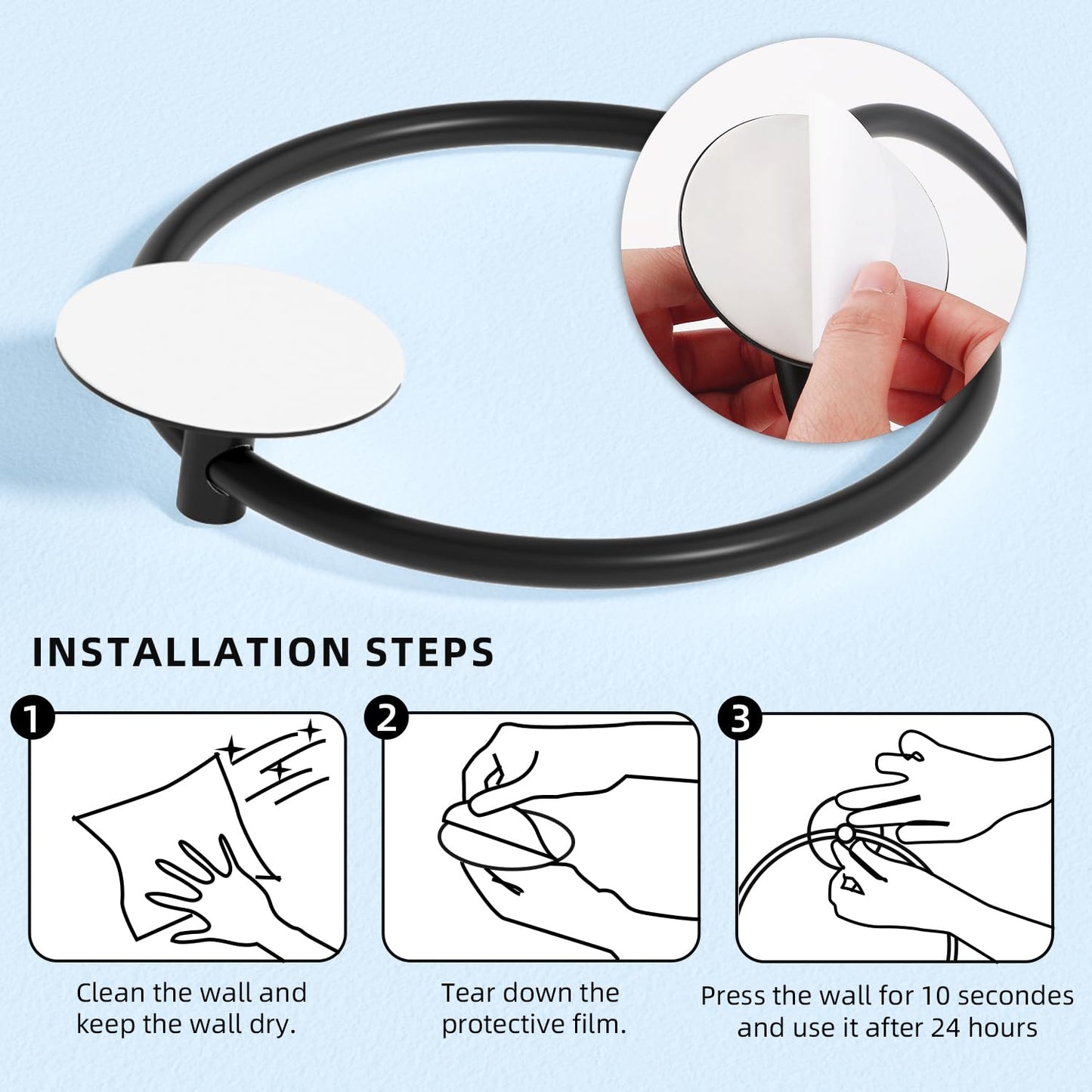 INSTALLATION STEPS

1

Clean the wall and keep the wall dry.

2

Tear down the protective film.

3

Press the wall for 10 secondes and use it after 24 hours