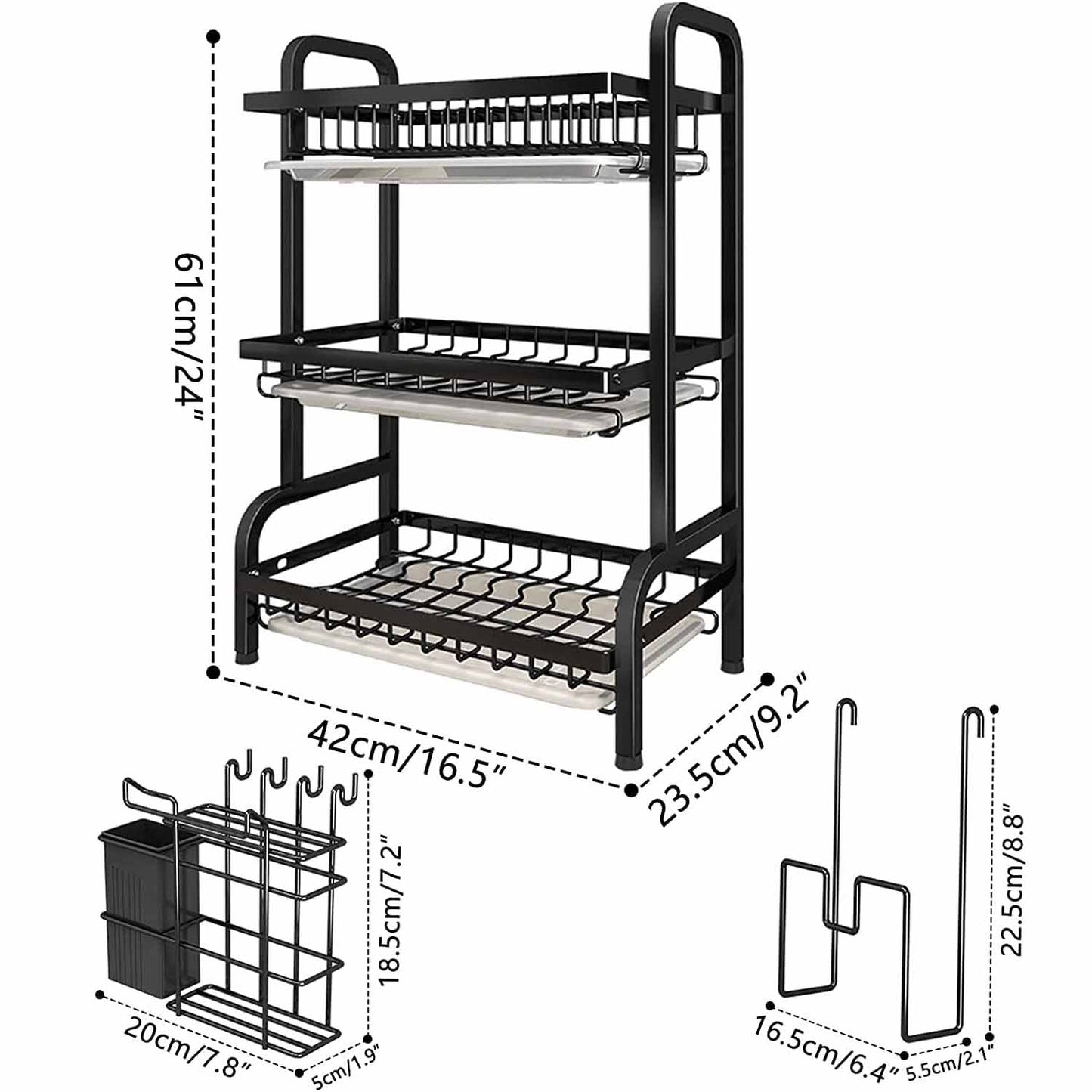 61cm/24"

42cm/16.5"

23.5cm/9.2"

18.5cm/7.2"

20cm/7.8"

5cm/1.9"

22.5cm/8.8"

16.5cm/6.4"

5.5cm/2.1"