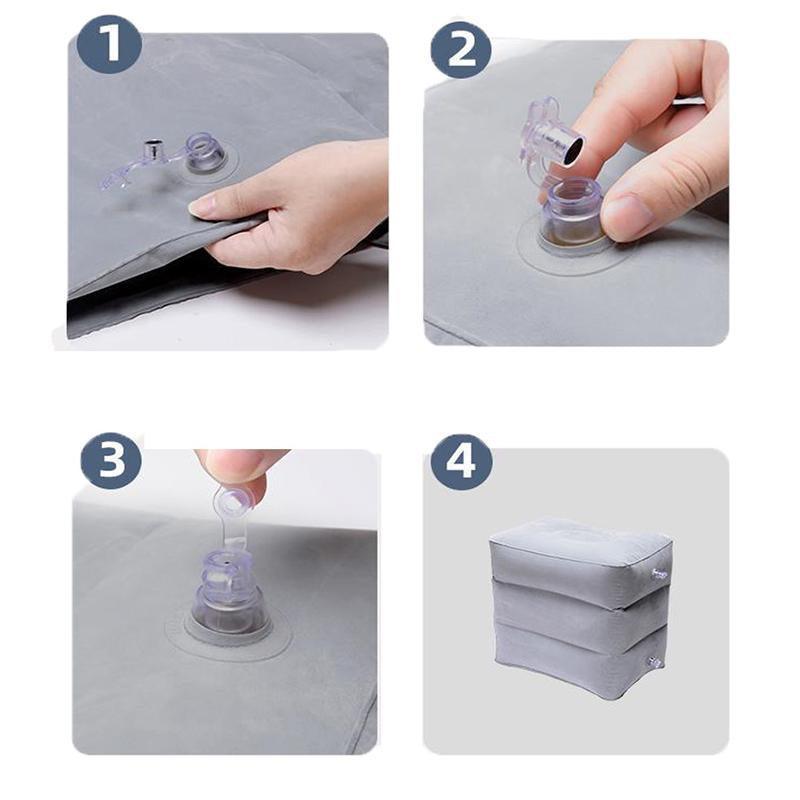 1

2

3

4