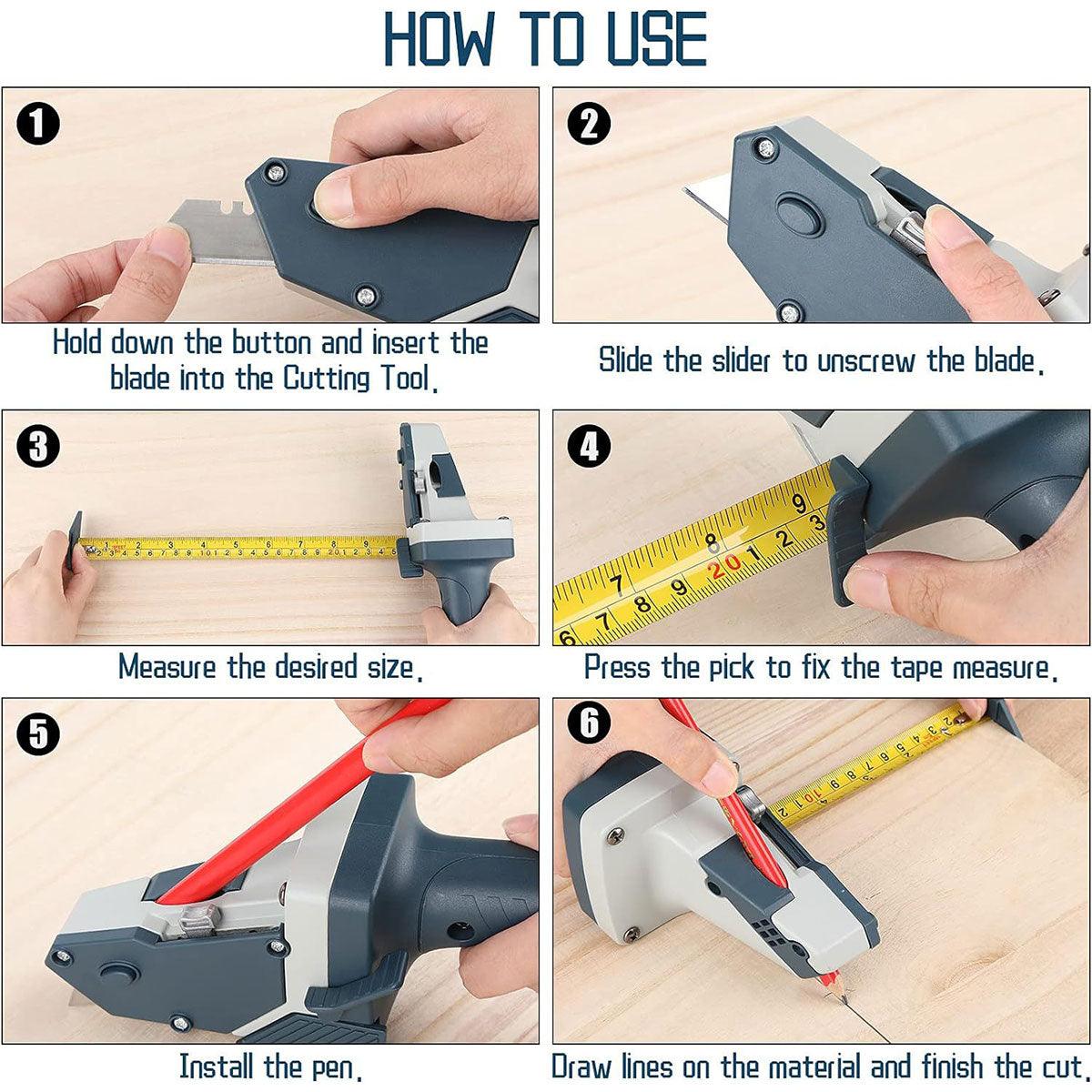 HOW TO USE

1

Hold down the button and insert the blade into the Cutting Tool.

2

Slide the slider to unscrew the blade.

3

Measure the desired size.

4

Press the pick to fix the tape measure.

5

Install the pen.

6

Draw lines on the material and finish the cut.