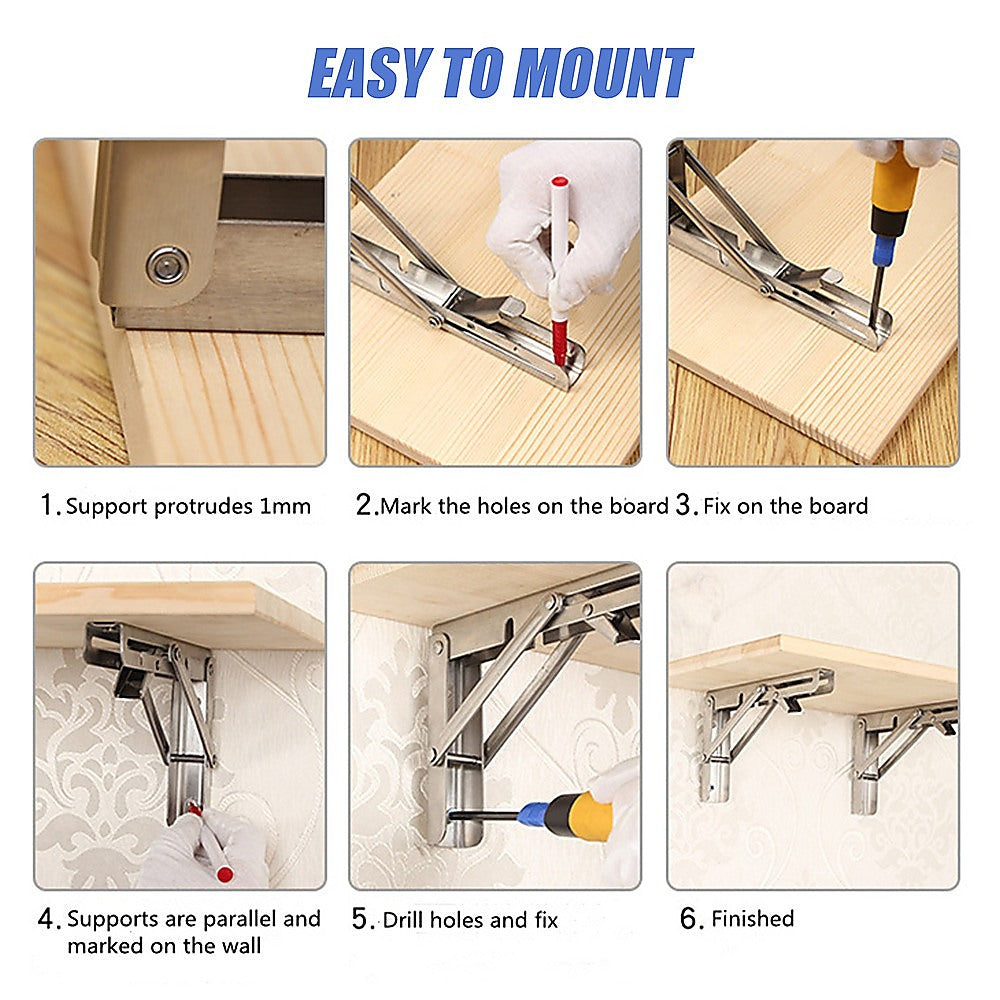 EASY TO MOUNT

1. Support protrudes 1mm

2. Mark the holes on the board

3. Fix on the board

4. Supports are parallel and marked on the wall

5. Drill holes and fix

6. Finished