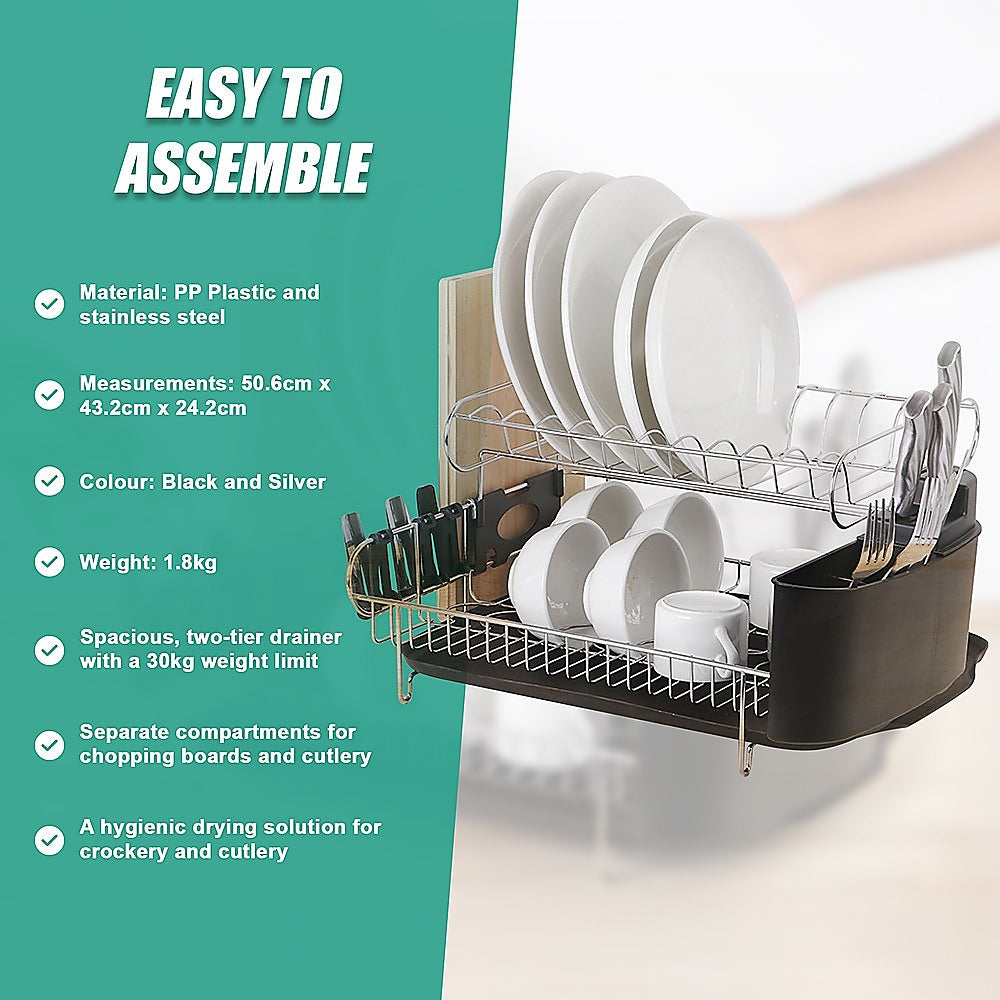 EASY TO ASSEMBLE

Material: PP Plastic and stainless steel

Measurements: 50.6cm x 43.2cm x 24.2cm

Colour: Black and Silver

Weight: 1.8kg

Spacious, two-tier drainer with a 30kg weight limit

Separate compartments for chopping boards and cutlery

A hygienic drying solution for crockery and cutlery