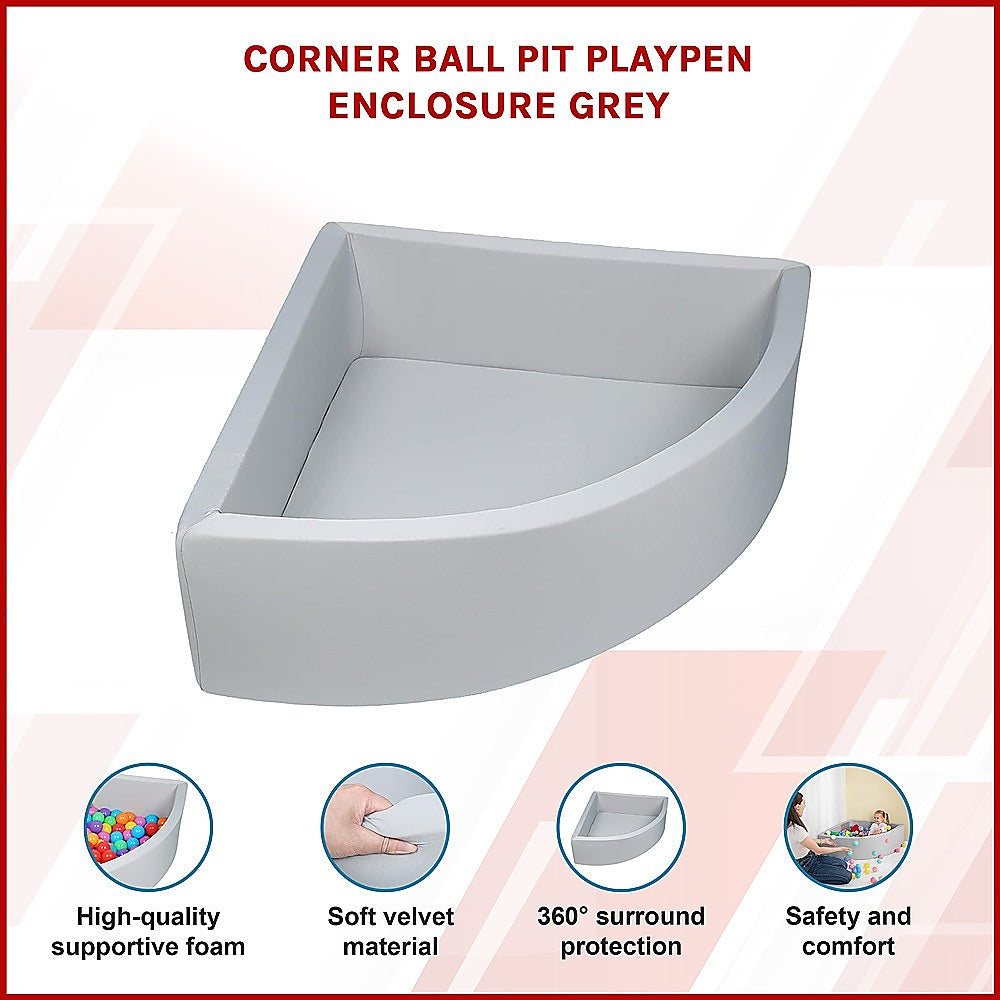 CORNER BALL PIT PLAYPEN ENCLOSURE GREY

High-quality supportive foam

Soft velvet material

360° surround protection

Safety and comfort