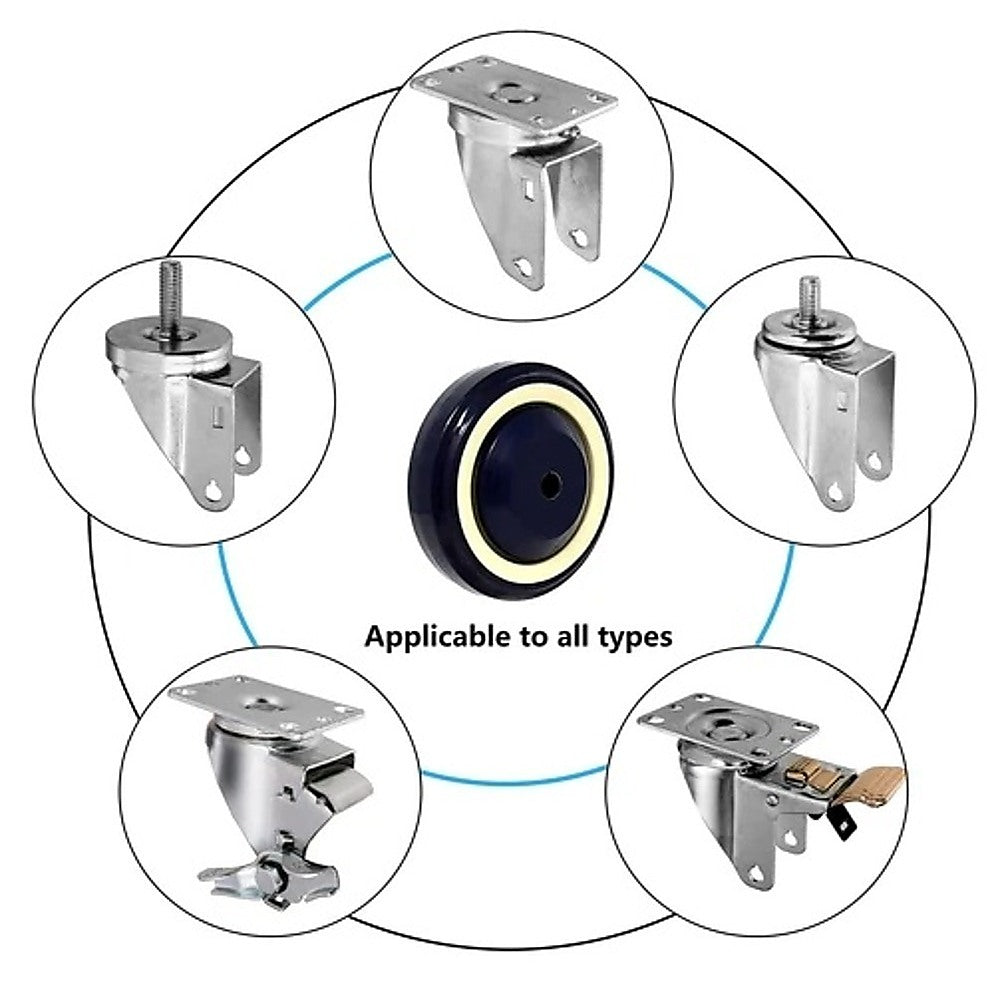 Applicable to all types