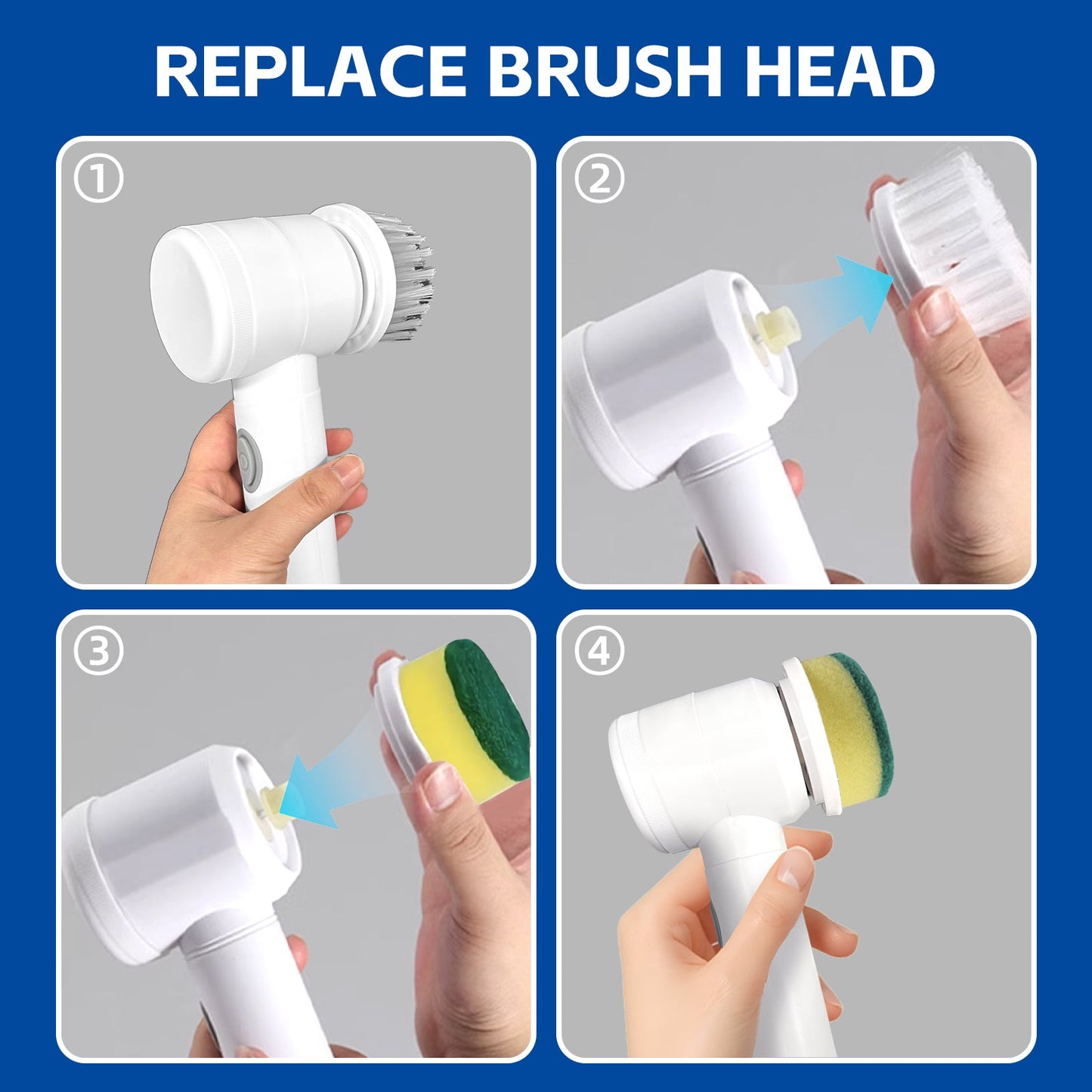 REPLACE BRUSH HEAD

①

②

③

④