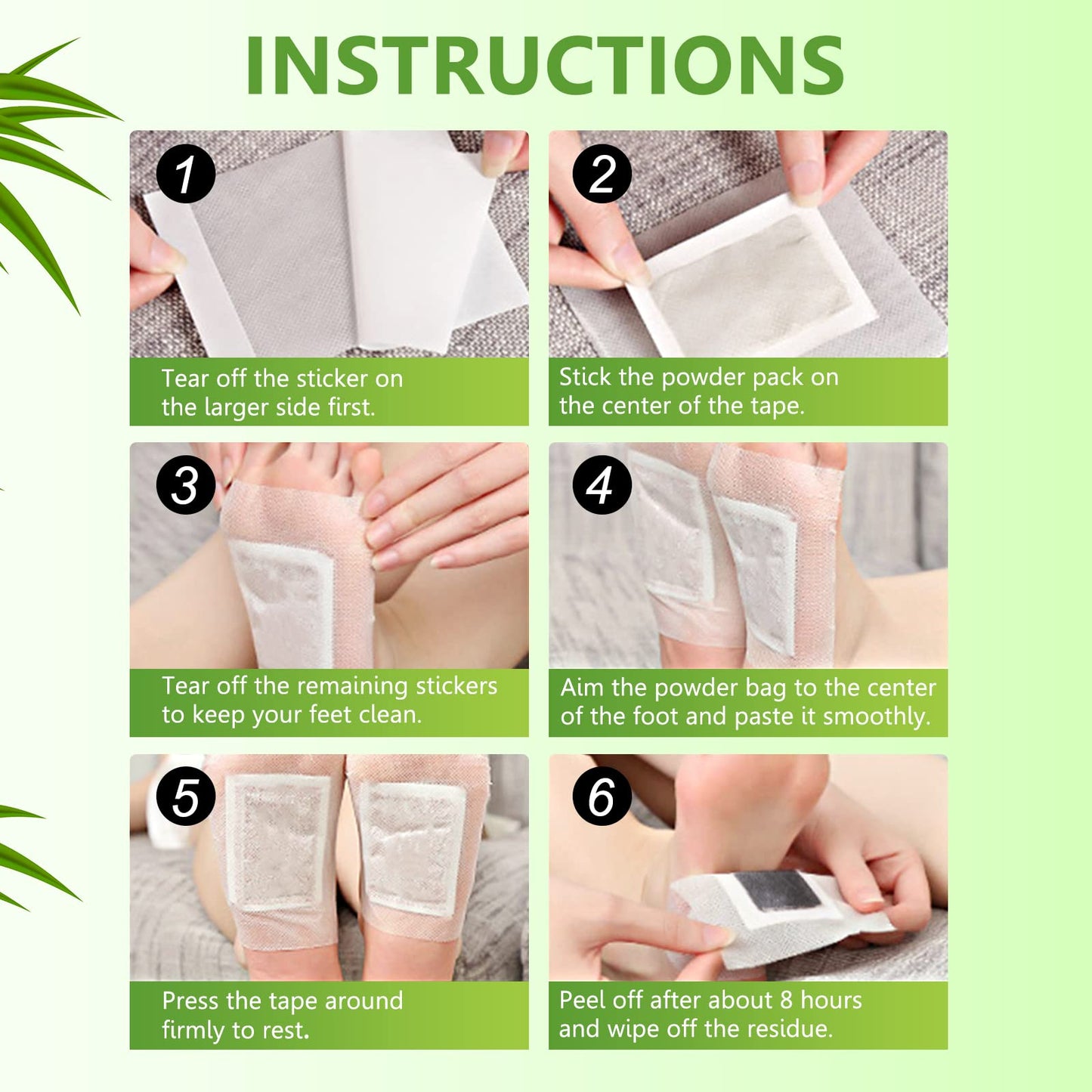 INSTRUCTIONS

1
Tear off the sticker on the larger side first.

2
Stick the powder pack on the center of the tape.

3
Tear off the remaining stickers to keep your feet clean.

4
Aim the powder bag to the center of the foot and paste it smoothly.

5
Press the tape around firmly to rest.

6
Peel off after about 8 hours and wipe off the residue.