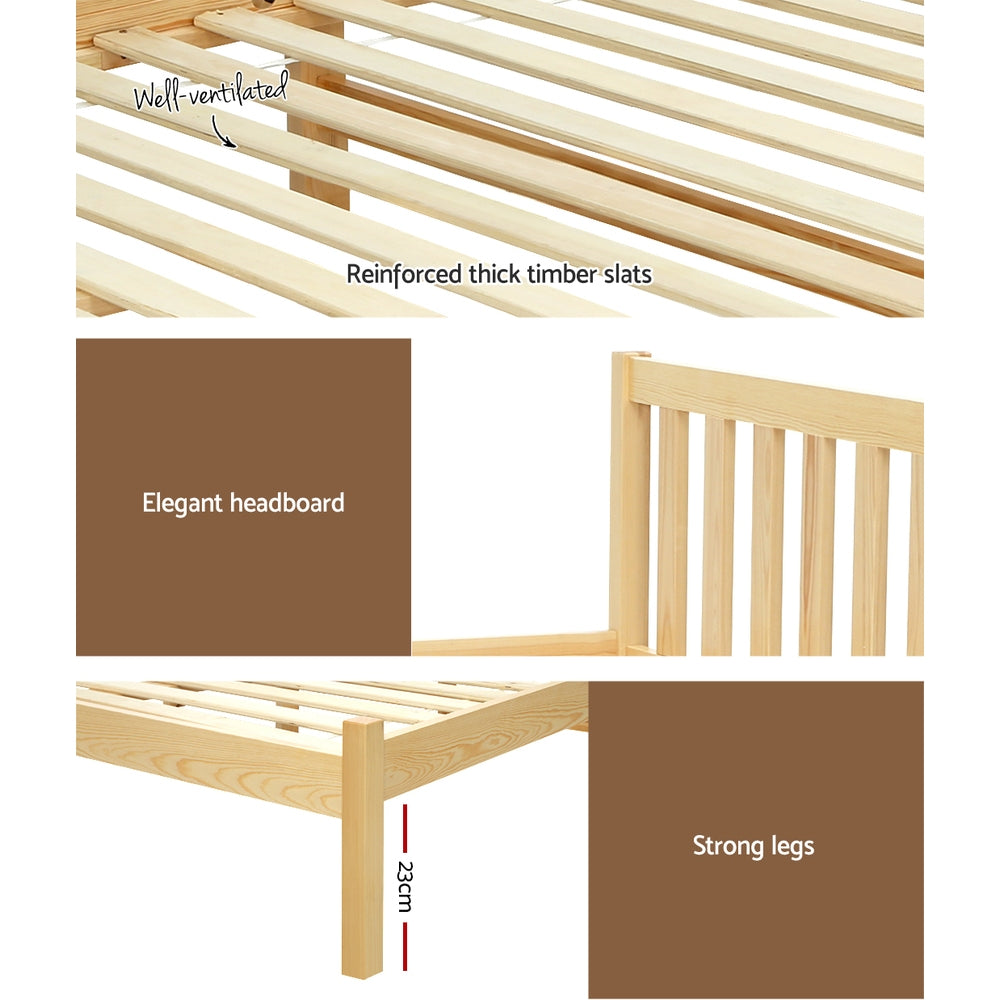 Well-ventilated

Reinforced thick timber slats

Elegant headboard

23cm

Strong legs