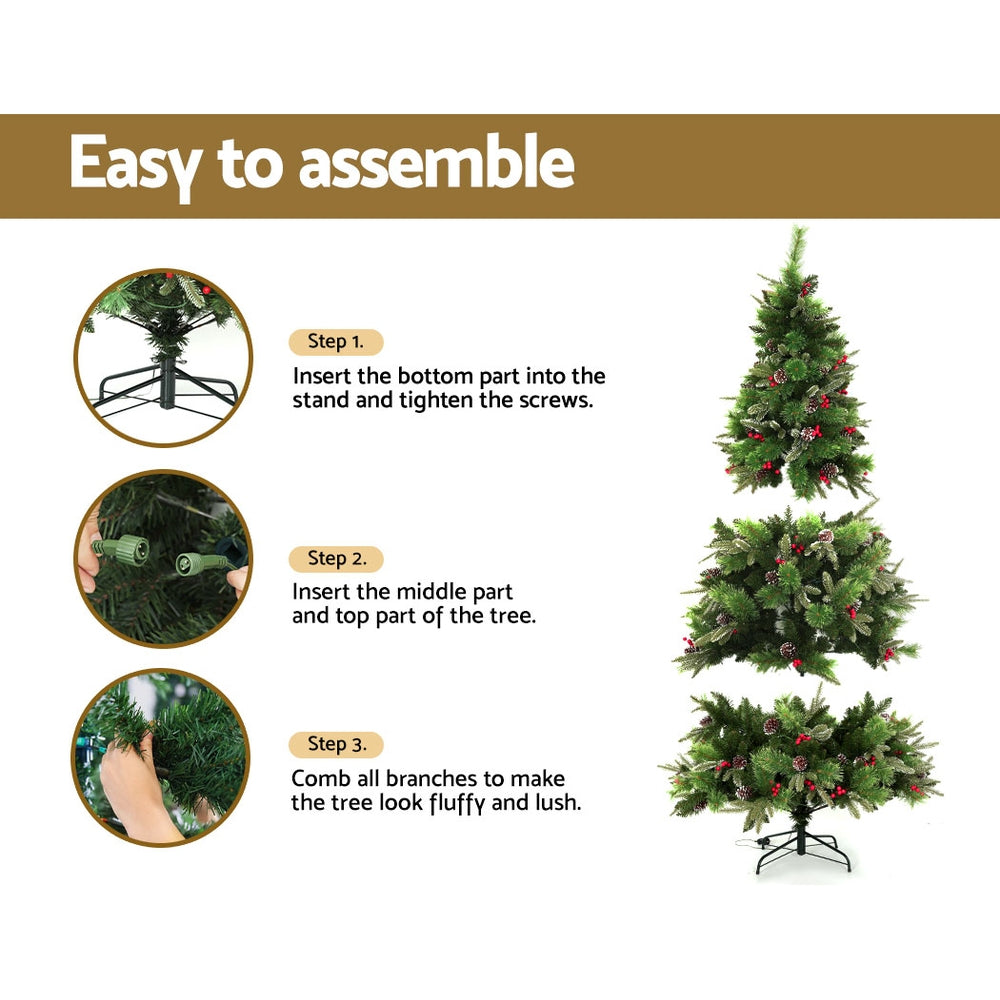 Easy to assemble

Step 1.

Insert the bottom part into the stand and tighten the screws.

Step 2.

Insert the middle part and top part of the tree.

Step 3.

Comb all branches to make the tree look fluffy and lush.